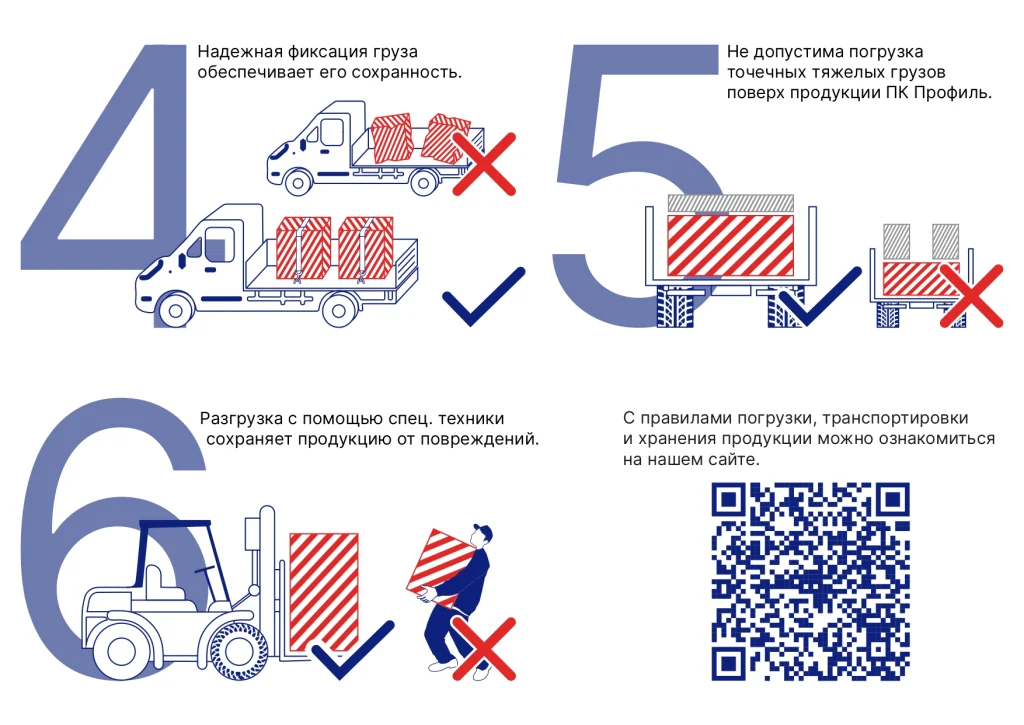 4

Надежная фиксация груза обеспечивает его сохранность.

5

Не допустима погрузка точечных тяжелых грузов поверх продукции ПК Профиль.

6

Разгрузка с помощью спец. техники сохраняет продукцию от повреждений.

С правилами погрузки, транспортировки и хранения продукции можно ознакомиться на нашем сайте.